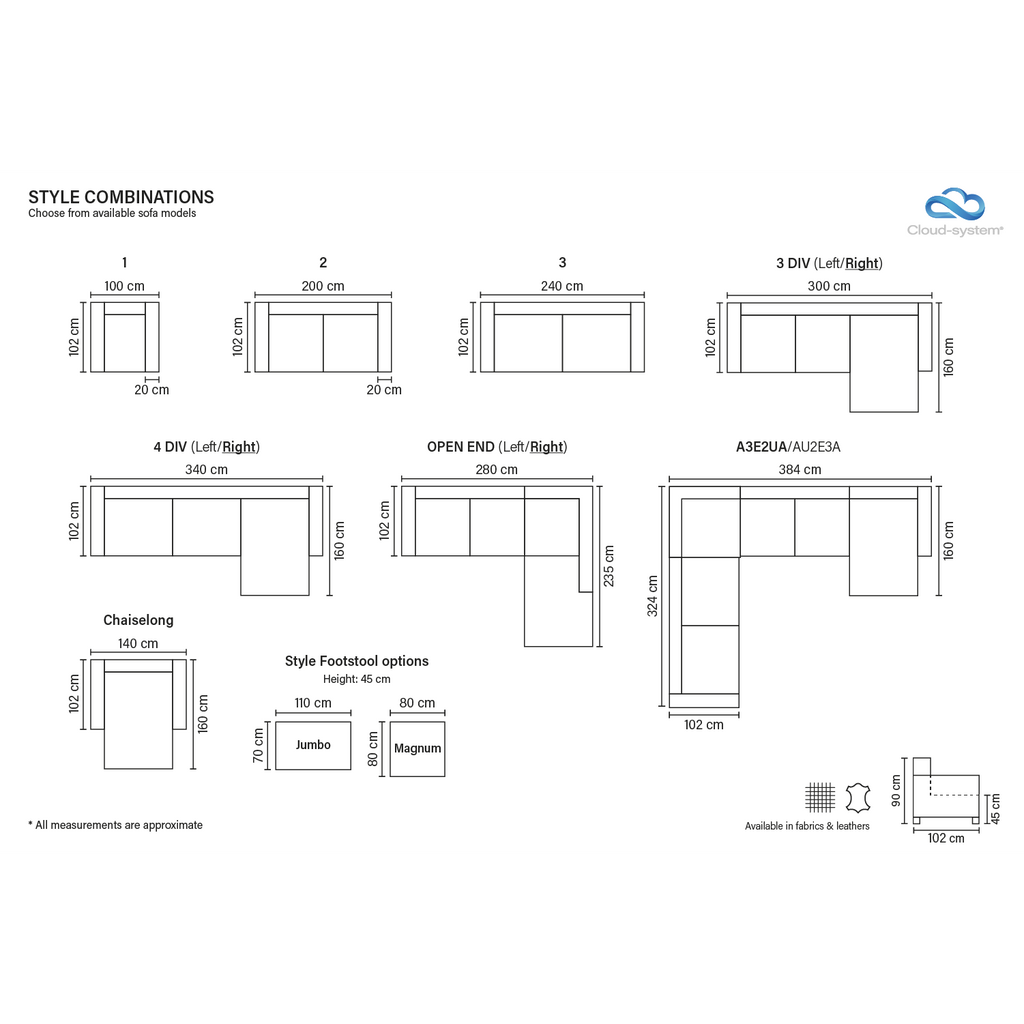 STYLE COMBINATIONS
Choose from available sofa models

Cloud-system®

1
100 cm
102 cm
20 cm

2
200 cm
102 cm
20 cm

3
240 cm
102 cm

3 DIV (Left/Right)
300 cm
102 cm
160 cm

4 DIV (Left/Right)
340 cm
102 cm
160 cm

OPEN END (Left/Right)
280 cm
102 cm
235 cm

A3E2UA/AU2E3A
384 cm
324 cm
160 cm
102 cm

Chaiselong
140 cm
102 cm
160 cm

Style Footstool options
Height: 45 cm
110 cm
70 cm
Jumbo
80 cm
80 cm
Magnum

* All measurements are approximate

Available in fabrics & leathers

90 cm
45 cm
102 cm